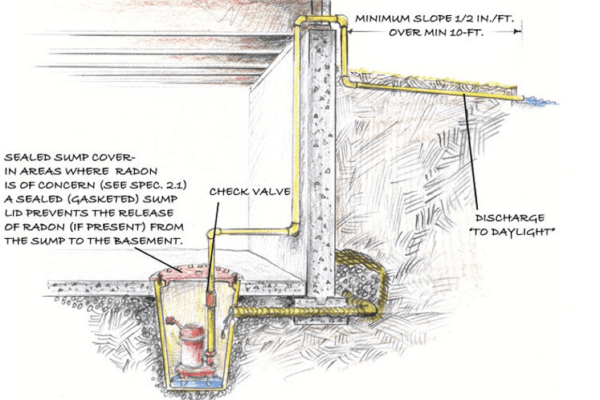 MINIMUM SLOPE 1/2 IN./FT. OVER MIN 10-FT.

SEALED SUMP COVER- IN AREAS WHERE RADON IS OF CONCERN (SEE SPEC. 2.1) A SEALED (GASKETED) SUMP LID PREVENTS THE RELEASE OF RADON (IF PRESENT) FROM THE SUMP TO THE BASEMENT.

CHECK VALVE

DISCHARGE "TO DAYLIGHT"